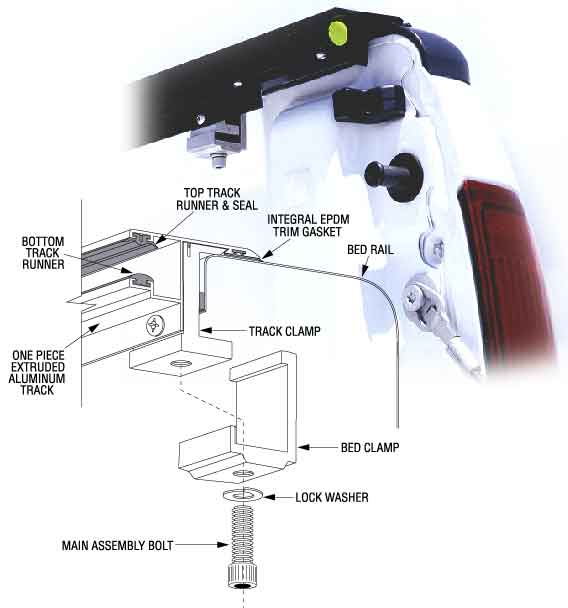 TOP TRACK RUNNER & SEAL

INTEGRAL EPDM TRIM GASKET

BOTTOM TRACK RUNNER

BED RAIL

TRACK CLAMP

ONE PIECE EXTRUDED ALUMINUM TRACK

BED CLAMP

LOCK WASHER

MAIN ASSEMBLY BOLT